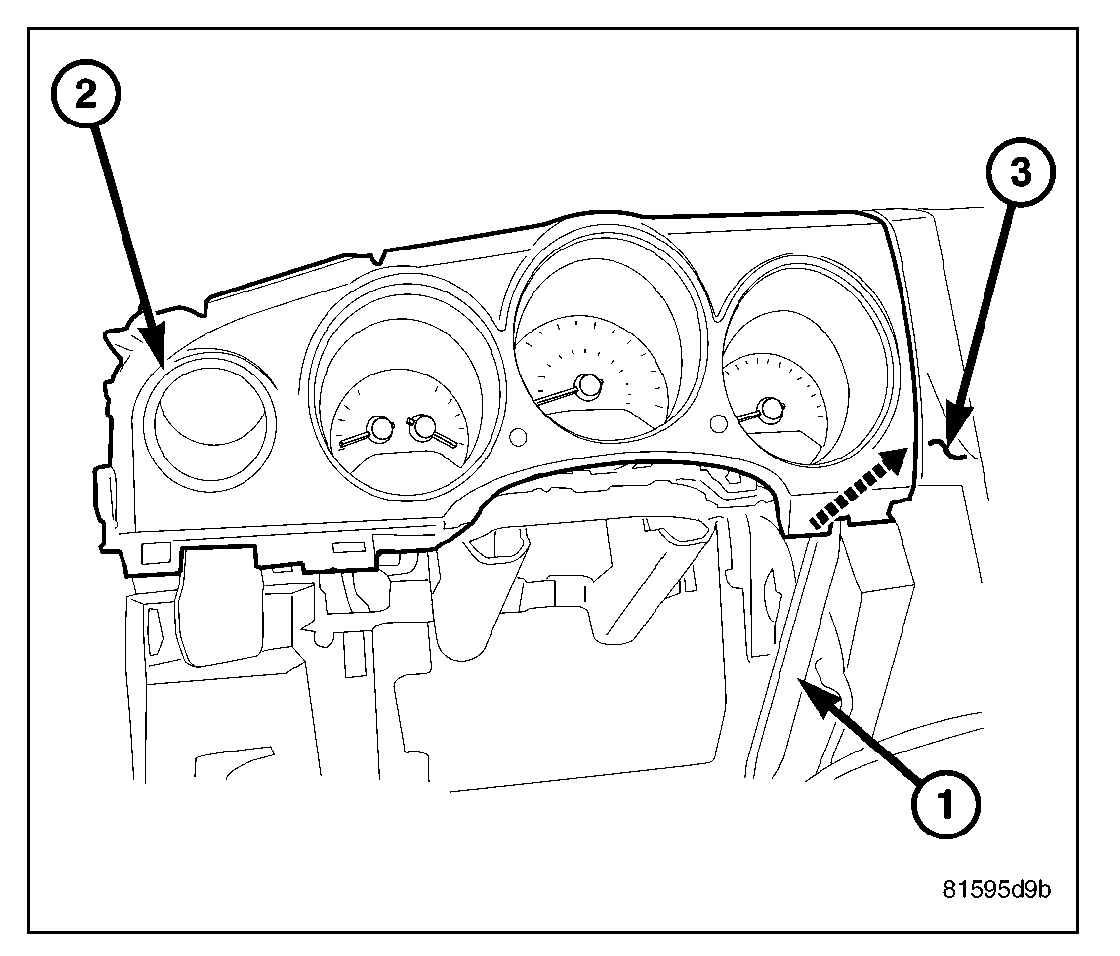 2

3

1

81595d9b