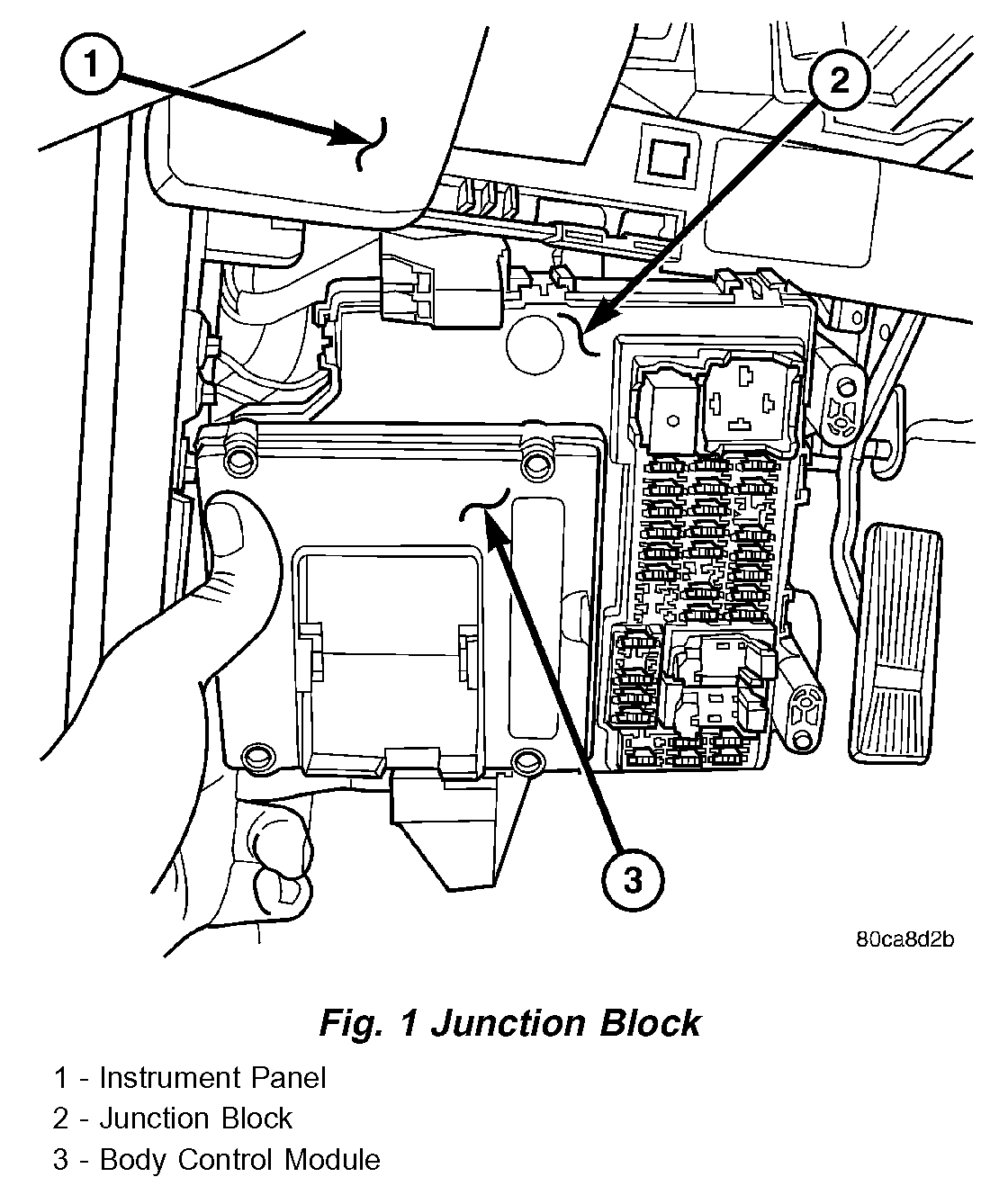 1

2

3

80ca8d2b

Fig. 1 Junction Block

1 - Instrument Panel
2 - Junction Block
3 - Body Control Module