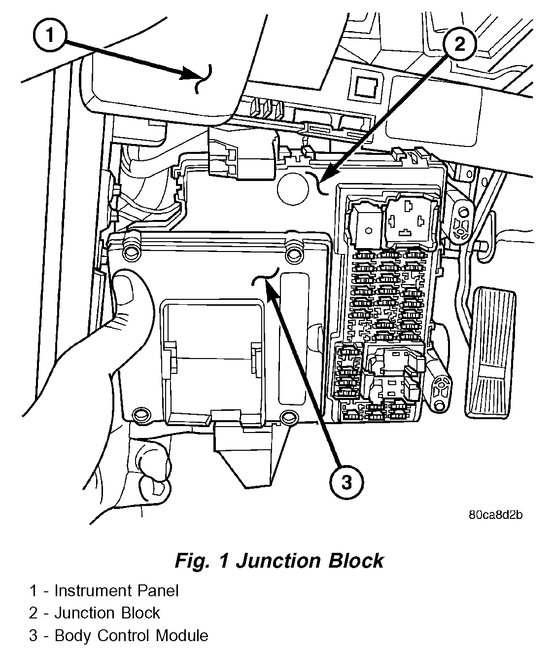 1

2

3

80ca8d2b

Fig. 1 Junction Block

1 - Instrument Panel
2 - Junction Block
3 - Body Control Module