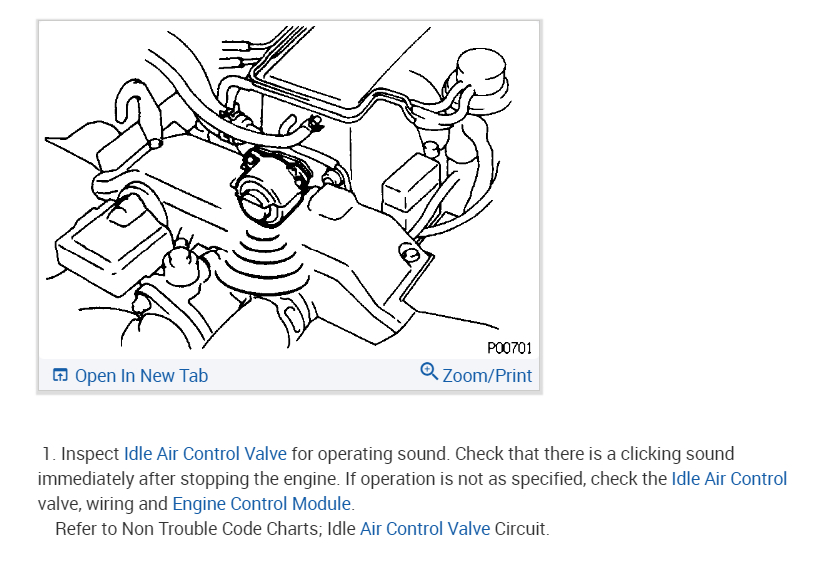 P00701

Open In New Tab Zoom/Print

1. Inspect Idle Air Control Valve for operating sound. Check that there is a clicking sound immediately after stopping the engine. If operation is not as specified, check the Idle Air Control valve, wiring and Engine Control Module.

Refer to Non Trouble Code Charts; Idle Air Control Valve Circuit.