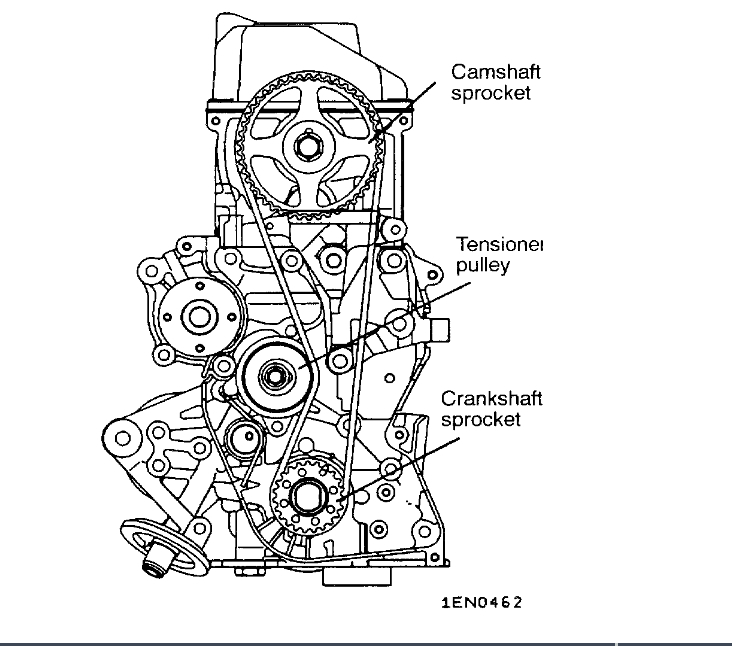 Camshaft sprocket

Tensioner pulley

Crankshaft sprocket

1EN0462