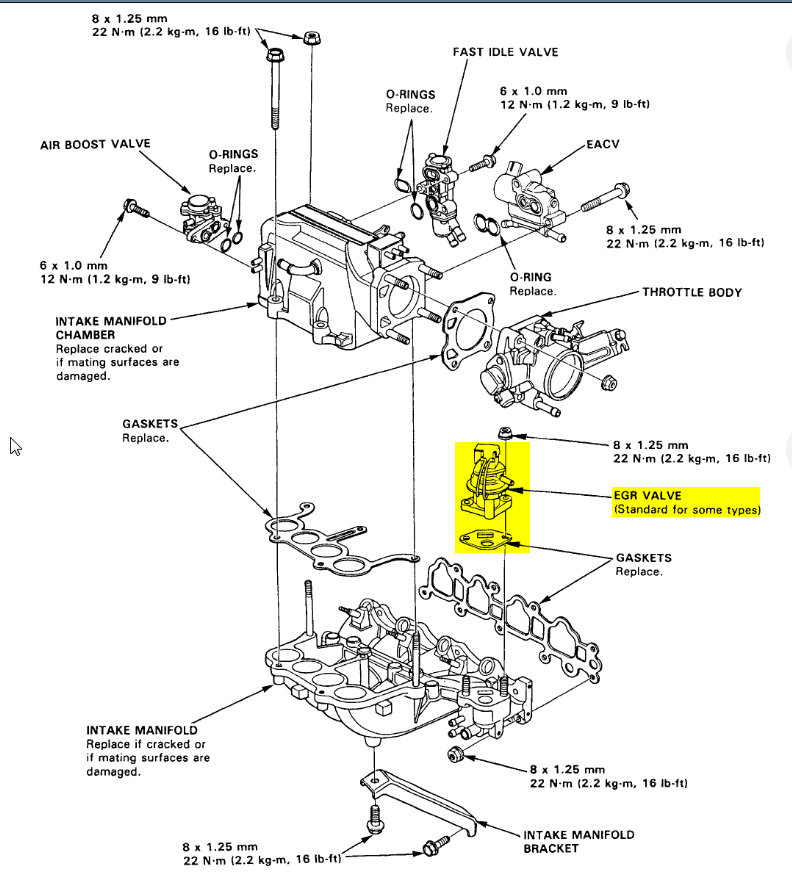 8 x 1.25 mm
22 N·m (2.2 kg-m, 16 lb-ft)

FAST IDLE VALVE

O-RINGS
Replace.

6 x 1.0 mm
12 N·m (1.2 kg-m, 9 lb-ft)

AIR BOOST VALVE

O-RINGS
Replace.

EACV

8 x 1.25 mm
22 N·m (2.2 kg-m, 16 lb-ft)

6 x 1.0 mm
12 N·m (1.2 kg-m, 9 lb-ft)

O-RING
Replace.

THROTTLE BODY

INTAKE MANIFOLD CHAMBER
Replace cracked or if mating surfaces are damaged.

GASKETS
Replace.

8 x 1.25 mm
22 N·m (2.2 kg-m, 16 lb-ft)

EGR VALVE
(Standard for some types)

GASKETS
Replace.

INTAKE MANIFOLD
Replace if cracked or if mating surfaces are damaged.

8 x 1.25 mm
22 N·m (2.2 kg-m, 16 lb-ft)

8 x 1.25 mm
22 N·m (2.2 kg-m, 16 lb-ft)

INTAKE MANIFOLD BRACKET