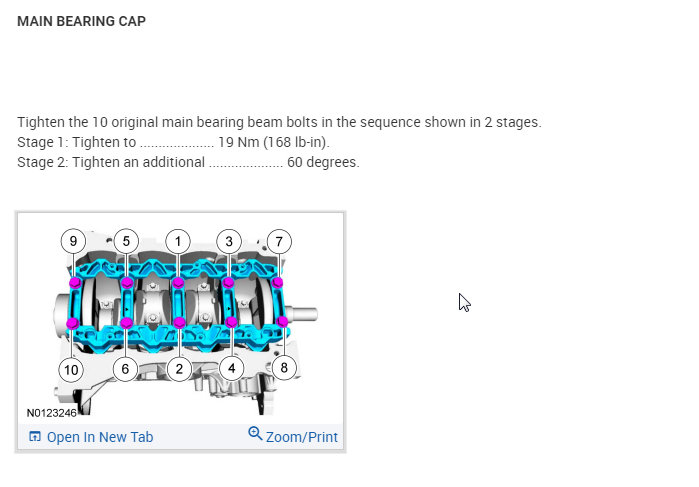 MAIN BEARING CAP

Tighten the 10 original main bearing beam bolts in the sequence shown in 2 stages.
Stage 1: Tighten to .................... 19 Nm (168 lb-in).
Stage 2: Tighten an additional .................... 60 degrees.

9 5 1 3 7

10 6 2 4 8

N0123246

Open In New Tab
Zoom/Print