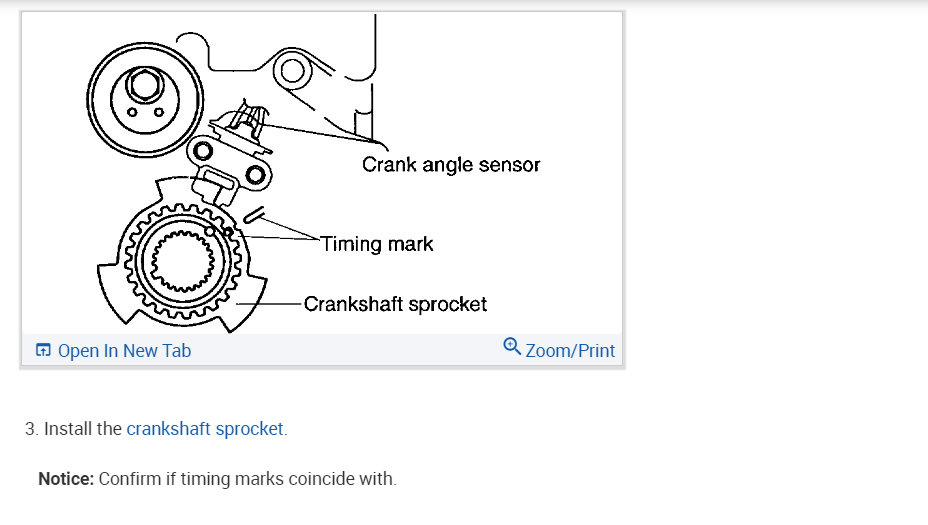 Crank angle sensor

Timing mark

Crankshaft sprocket

Open In New Tab

Zoom/Print

3. Install the crankshaft sprocket.

Notice: Confirm if timing marks coincide with.