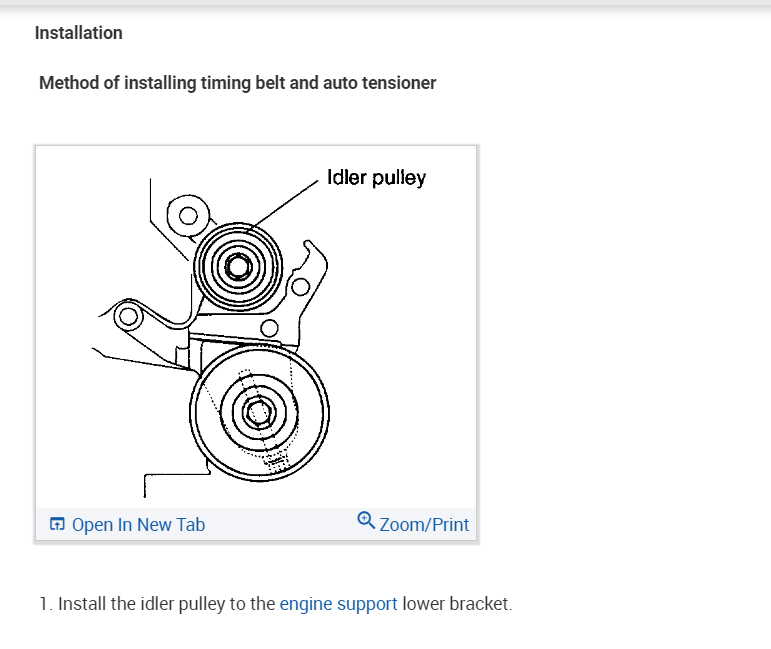 Installation

Method of installing timing belt and auto tensioner

Idler pulley

Open In New Tab

Zoom/Print

1. Install the idler pulley to the engine support lower bracket.