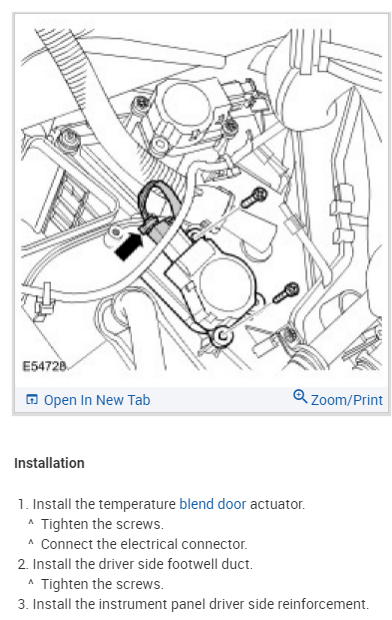 E54728

Open In New Tab

Zoom/Print

Installation

1. Install the temperature blend door actuator.
^ Tighten the screws.
^ Connect the electrical connector.
2. Install the driver side footwell duct.
^ Tighten the screws.
3. Install the instrument panel driver side reinforcement.