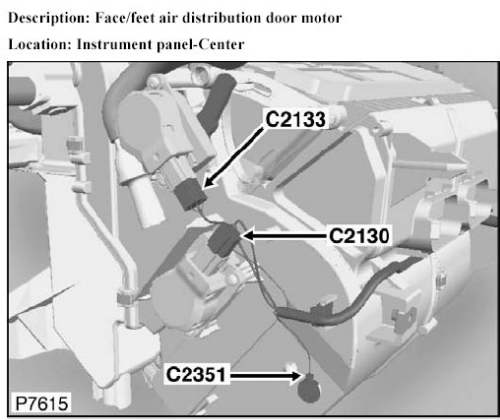 Description: Face/feet air distribution door motor

Location: Instrument panel-Center

C2133

C2130

C2351

P7615