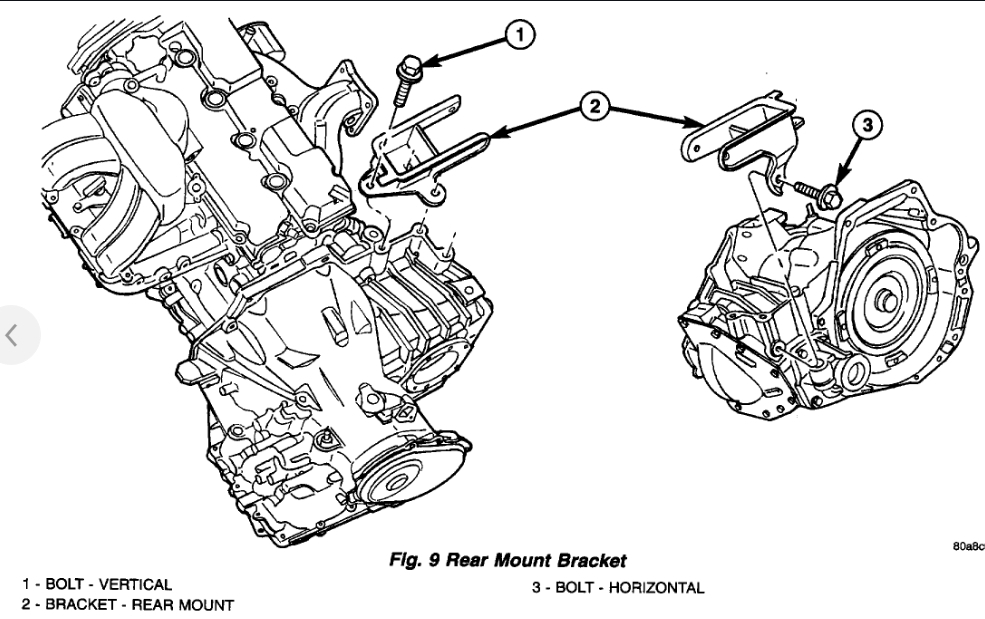 1
2
3
80a8c

Fig. 9 Rear Mount Bracket

1 - BOLT - VERTICAL
2 - BRACKET - REAR MOUNT
3 - BOLT - HORIZONTAL