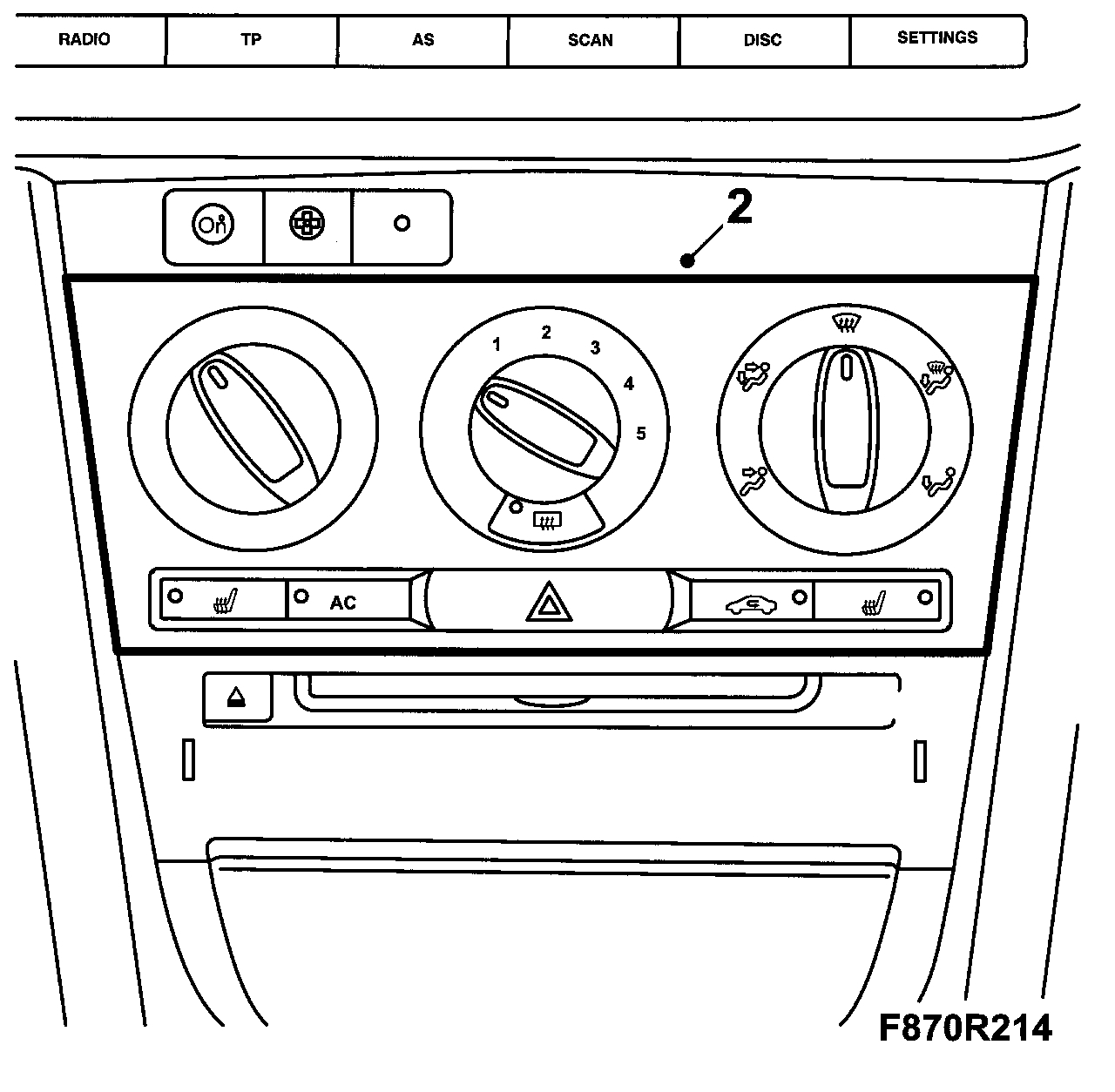 RADIO
TP
AS
SCAN
DISC
SETTINGS

2

1
2
3
4
5

AC

F870R214