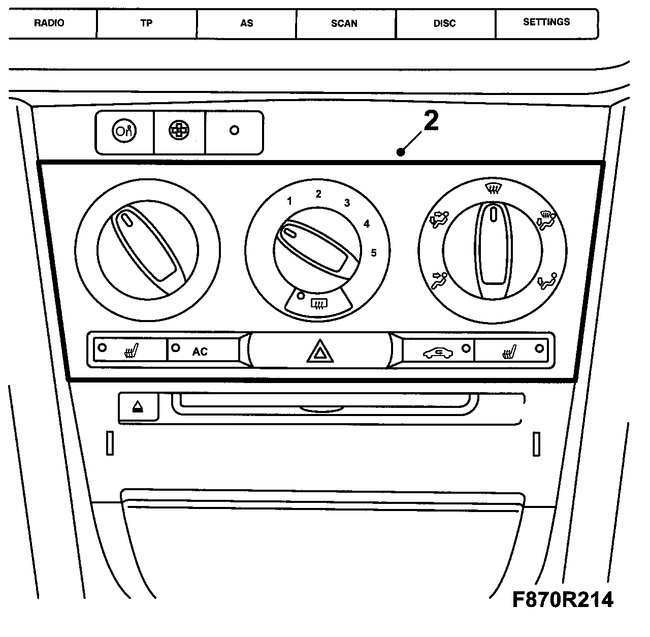 RADIO
TP
AS
SCAN
DISC
SETTINGS

2

1
2
3
4
5

AC

F870R214