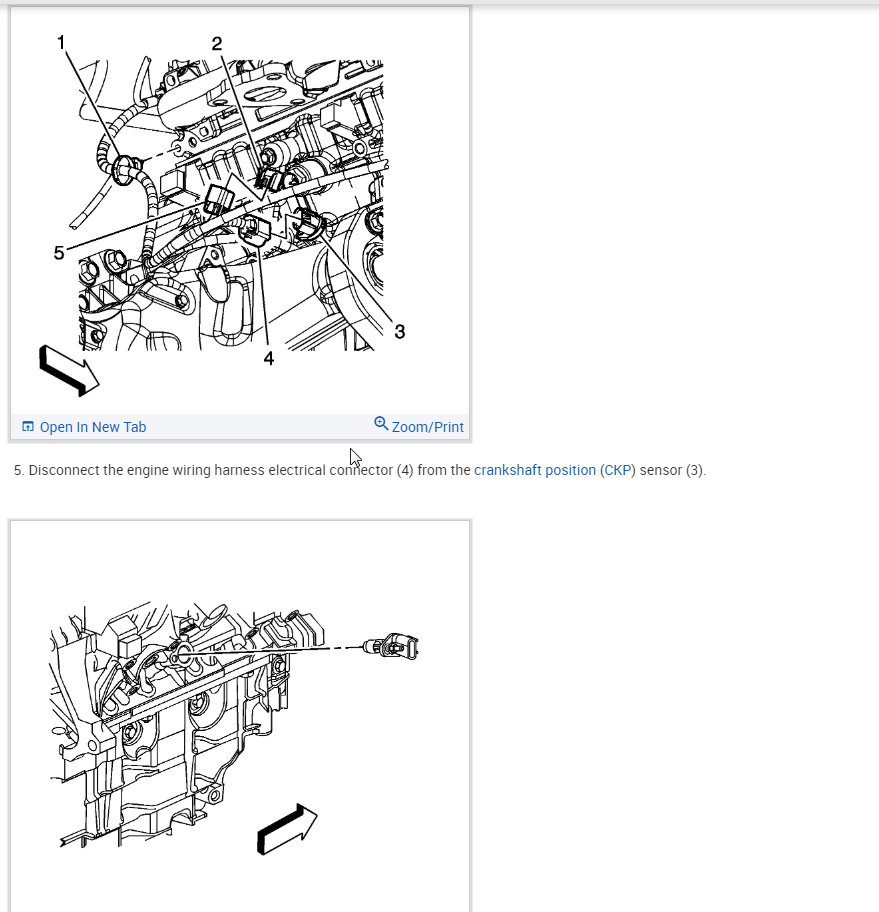 1
2
5
3
4

Open In New Tab
Zoom/Print

5. Disconnect the engine wiring harness electrical connector (4) from the crankshaft position (CKP) sensor (3).