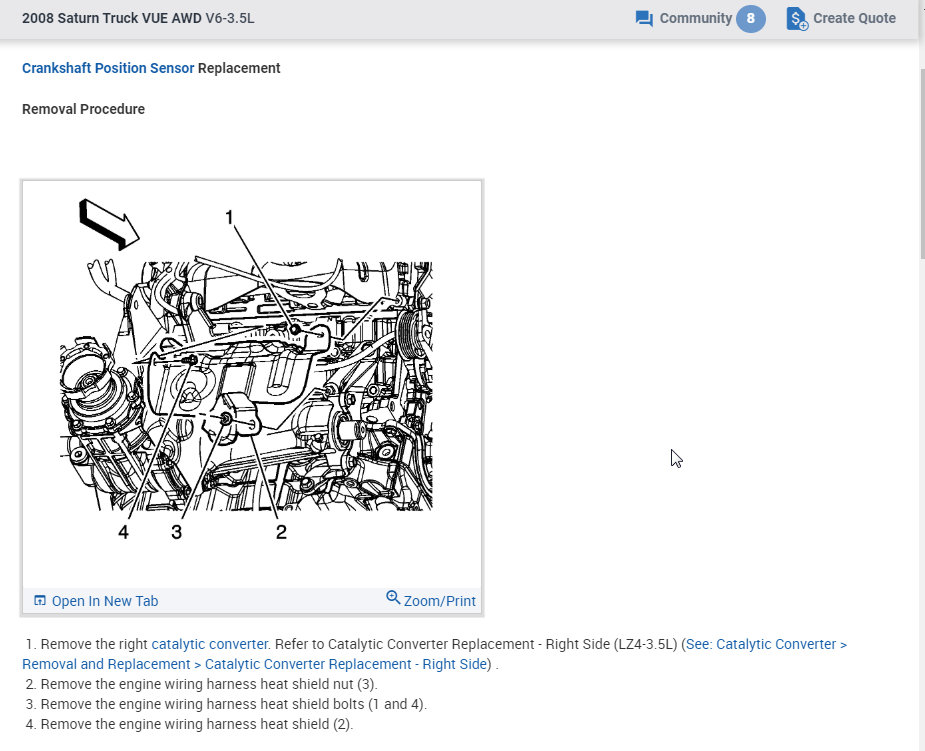 2008 Saturn Truck VUE AWD V6-3.5L

Community 8 Create Quote

Crankshaft Position Sensor Replacement

Removal Procedure

1

4 3 2

Open In New Tab Zoom/Print

1. Remove the right catalytic converter. Refer to Catalytic Converter Replacement - Right Side (LZ4-3.5L) (See: Catalytic Converter > Removal and Replacement > Catalytic Converter Replacement - Right Side) .
2. Remove the engine wiring harness heat shield nut (3).
3. Remove the engine wiring harness heat shield bolts (1 and 4).
4. Remove the engine wiring harness heat shield (2).