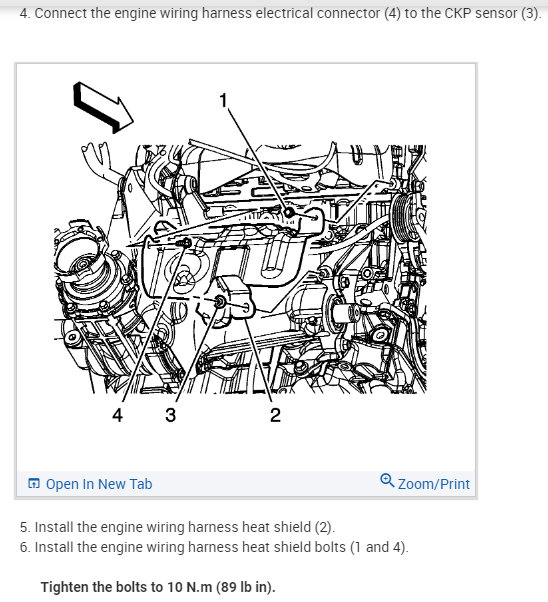 4. Connect the engine wiring harness electrical connector (4) to the CKP sensor (3).

1

4 3 2

Open In New Tab

Zoom/Print

5. Install the engine wiring harness heat shield (2).
6. Install the engine wiring harness heat shield bolts (1 and 4).

Tighten the bolts to 10 N.m (89 lb in).