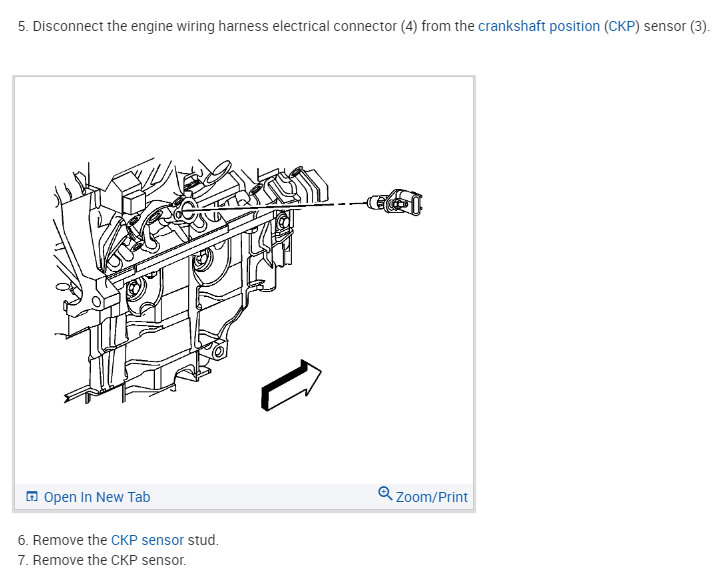 5. Disconnect the engine wiring harness electrical connector (4) from the crankshaft position (CKP) sensor (3).

Open In New Tab

Zoom/Print

6. Remove the CKP sensor stud.
7. Remove the CKP sensor.