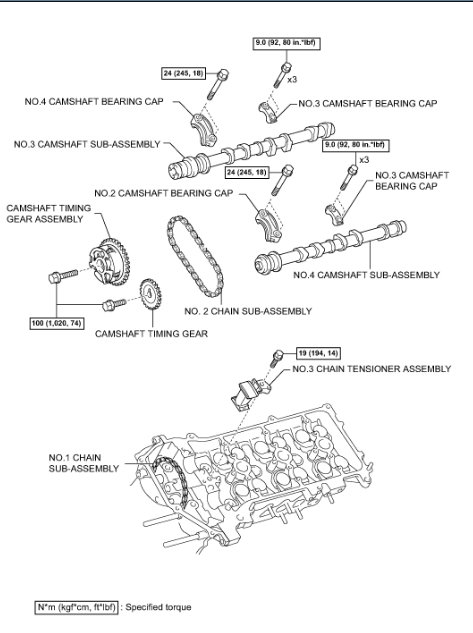 9.0 (92, 80 in.*lbf)

x3

24 (245, 18)

NO.4 CAMSHAFT BEARING CAP

NO.3 CAMSHAFT BEARING CAP

NO.3 CAMSHAFT SUB-ASSEMBLY

9.0 (92, 80 in.*lbf)

x3

24 (245, 18)

NO.3 CAMSHAFT BEARING CAP

NO.2 CAMSHAFT BEARING CAP

CAMSHAFT TIMING GEAR ASSEMBLY

NO.4 CAMSHAFT SUB-ASSEMBLY

NO. 2 CHAIN SUB-ASSEMBLY

100 (1,020, 74)

CAMSHAFT TIMING GEAR

19 (194, 14)

NO.3 CHAIN TENSIONER ASSEMBLY

NO.1 CHAIN SUB-ASSEMBLY

N*m (kgf*cm, ft*lbf) : Specified torque