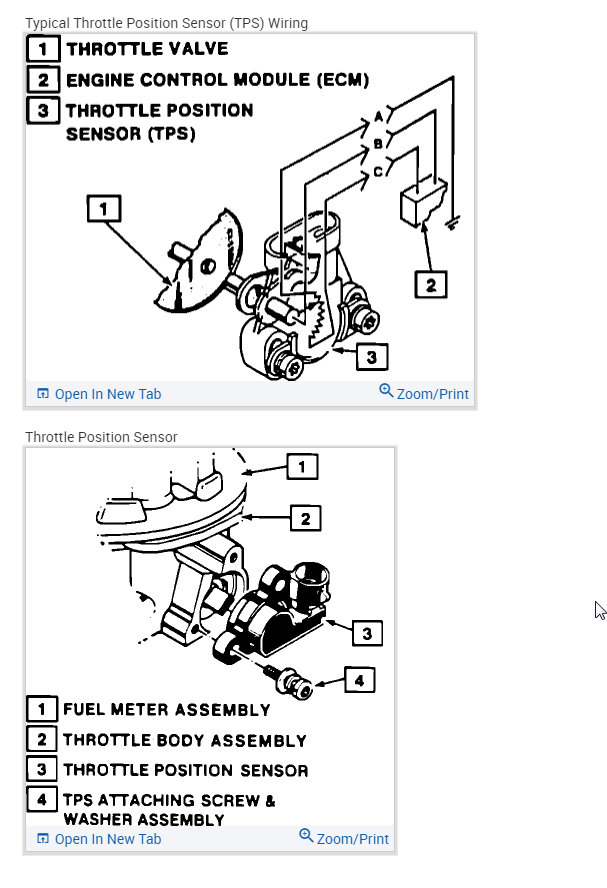 Typical Throttle Position Sensor (TPS) Wiring

1 THROTTLE VALVE
2 ENGINE CONTROL MODULE (ECM)
3 THROTTLE POSITION SENSOR (TPS)

A
B
C

1

2

3

Open In New Tab
Zoom/Print

Throttle Position Sensor

1

2

3

4

1 FUEL METER ASSEMBLY
2 THROTTLE BODY ASSEMBLY
3 THROTTLE POSITION SENSOR
4 TPS ATTACHING SCREW & WASHER ASSEMBLY

Open In New Tab
Zoom/Print