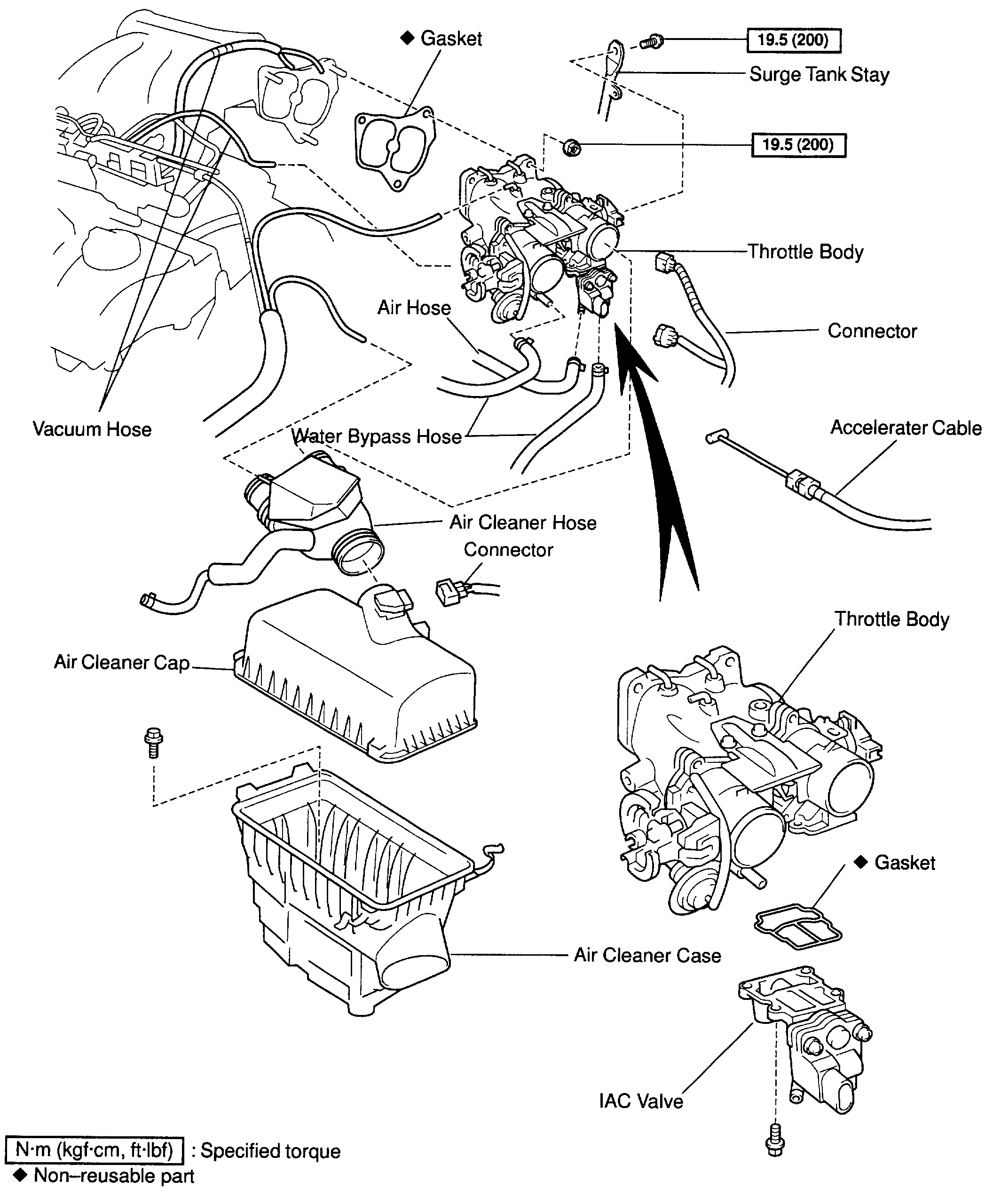 ◆ Gasket

19.5 (200)

Surge Tank Stay

19.5 (200)

Throttle Body

Air Hose

Connector

Vacuum Hose

Water Bypass Hose

Accelerater Cable

Air Cleaner Hose

Connector

Throttle Body

Air Cleaner Cap

◆ Gasket

Air Cleaner Case

IAC Valve

N·m (kgf·cm, ft·lbf) : Specified torque

◆ Non–reusable part