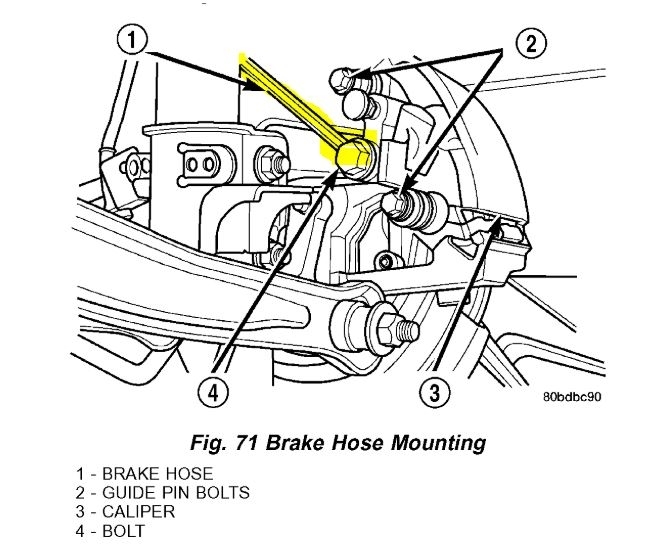 1
2
4
3
80bdbc90

Fig. 71 Brake Hose Mounting

1 - BRAKE HOSE
2 - GUIDE PIN BOLTS
3 - CALIPER
4 - BOLT