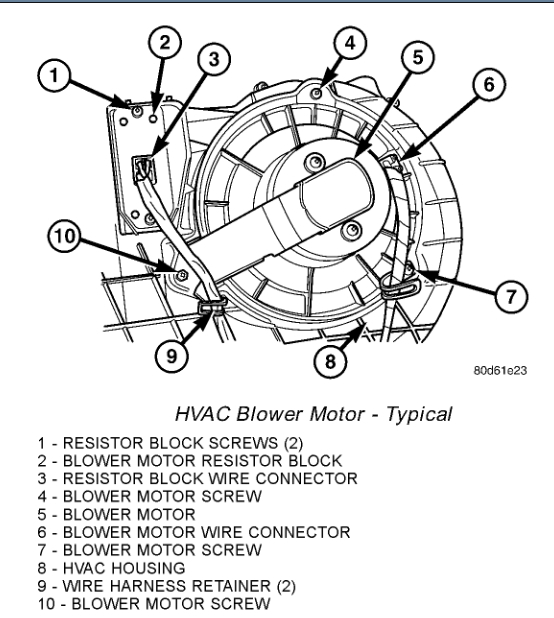 1
2
3
4
5
6
10
7
9
8
80d61e23

HVAC Blower Motor - Typical

1 - RESISTOR BLOCK SCREWS (2)
2 - BLOWER MOTOR RESISTOR BLOCK
3 - RESISTOR BLOCK WIRE CONNECTOR
4 - BLOWER MOTOR SCREW
5 - BLOWER MOTOR
6 - BLOWER MOTOR WIRE CONNECTOR
7 - BLOWER MOTOR SCREW
8 - HVAC HOUSING
9 - WIRE HARNESS RETAINER (2)
10 - BLOWER MOTOR SCREW