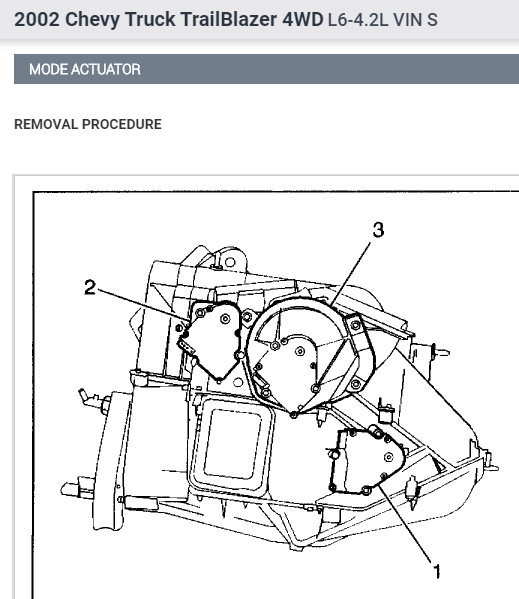 2002 Chevy Truck TrailBlazer 4WD L6-4.2L VIN S

MODE ACTUATOR

REMOVAL PROCEDURE

3

2

1