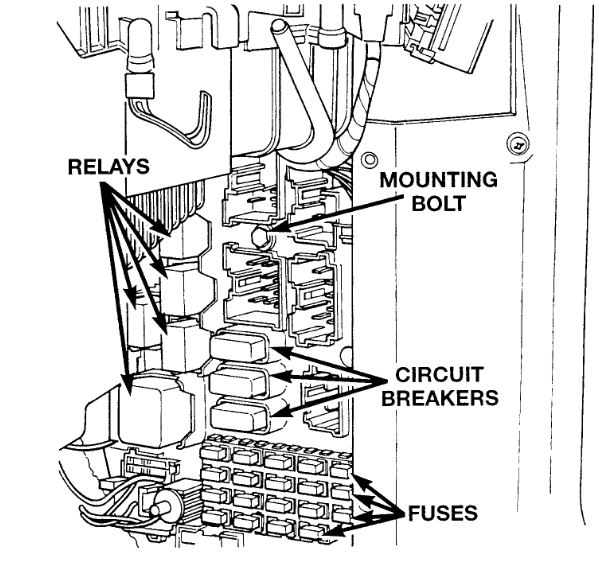 RELAYS

MOUNTING BOLT

CIRCUIT BREAKERS

FUSES