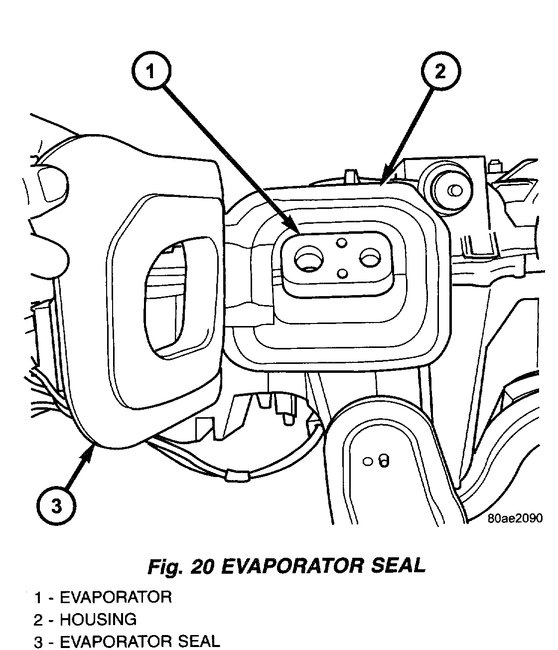 1
2
3
80ae2090

Fig. 20 EVAPORATOR SEAL

1 - EVAPORATOR
2 - HOUSING
3 - EVAPORATOR SEAL