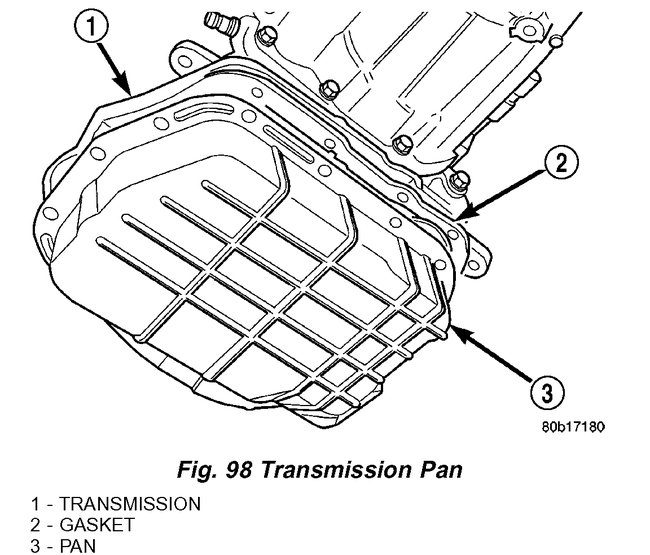 1

2

3

80b17180

Fig. 98 Transmission Pan

1 - TRANSMISSION
2 - GASKET
3 - PAN