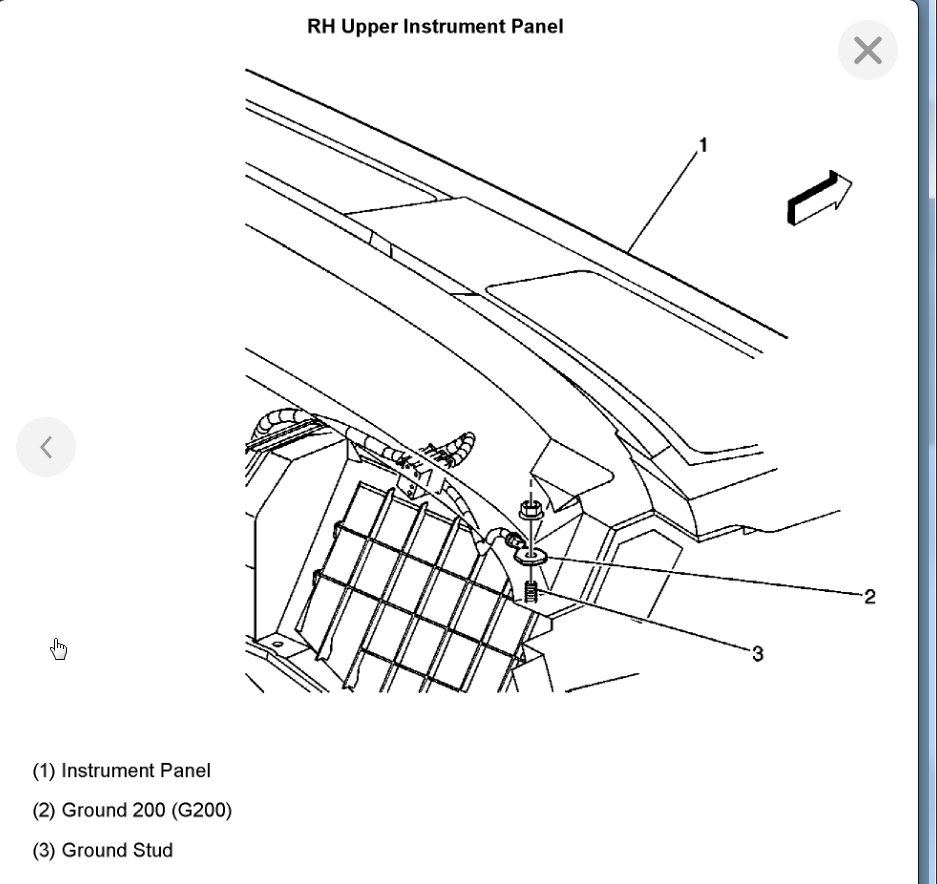 RH Upper Instrument Panel

1

2

3

(1) Instrument Panel

(2) Ground 200 (G200)

(3) Ground Stud