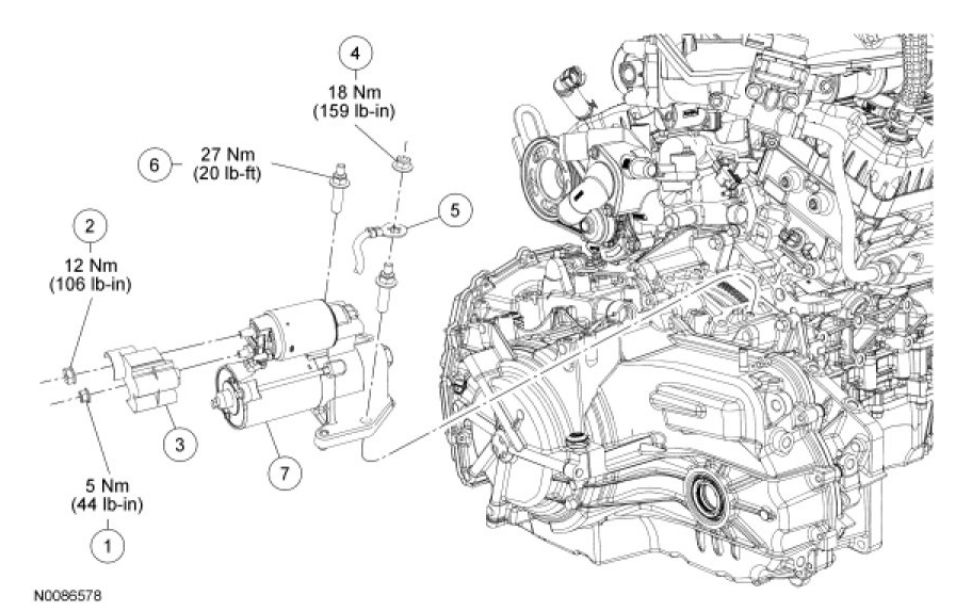 4
18 Nm
(159 lb-in)

6
27 Nm
(20 lb-ft)

5

2
12 Nm
(106 lb-in)

3

7

5 Nm
(44 lb-in)
1

N0086578