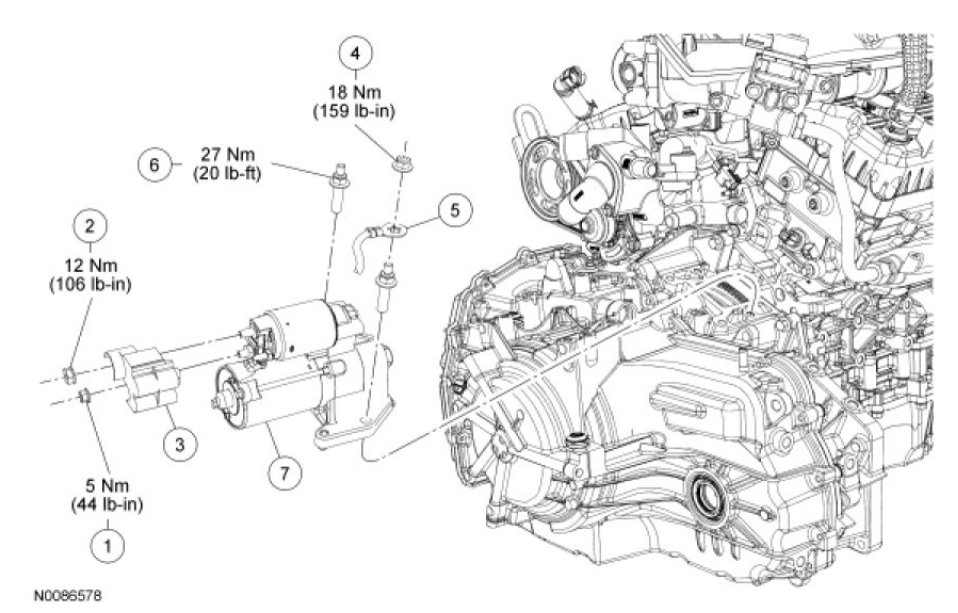 4
18 Nm
(159 lb-in)

6
27 Nm
(20 lb-ft)

5

2
12 Nm
(106 lb-in)

3

7

5 Nm
(44 lb-in)
1

N0086578