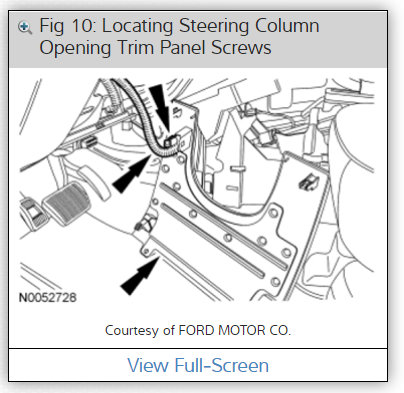 Fig 10: Locating Steering Column Opening Trim Panel Screws

N0052728

Courtesy of FORD MOTOR CO.

View Full-Screen