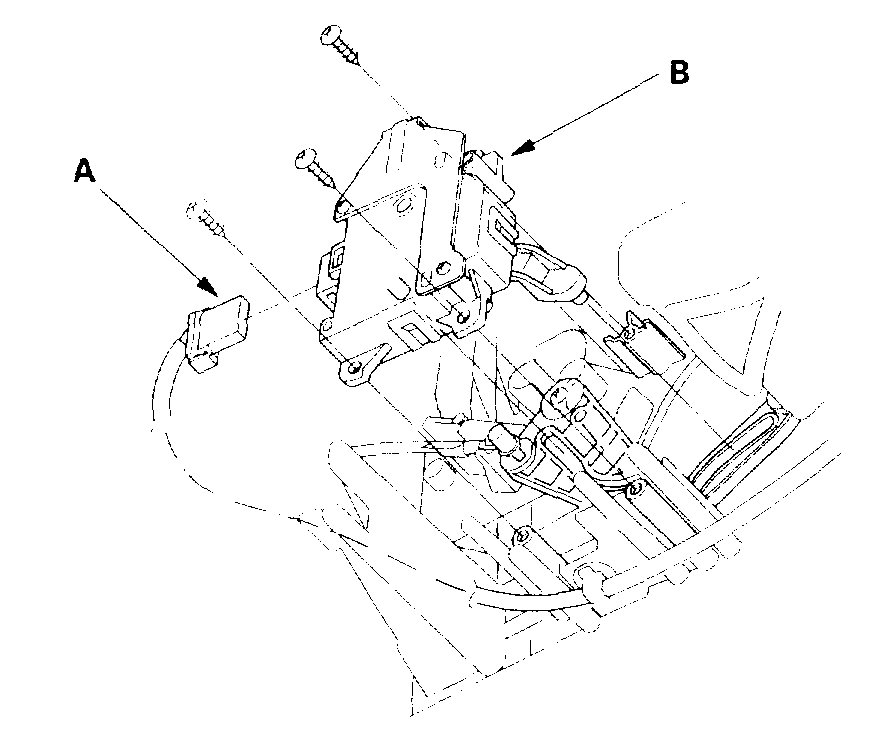 B

A