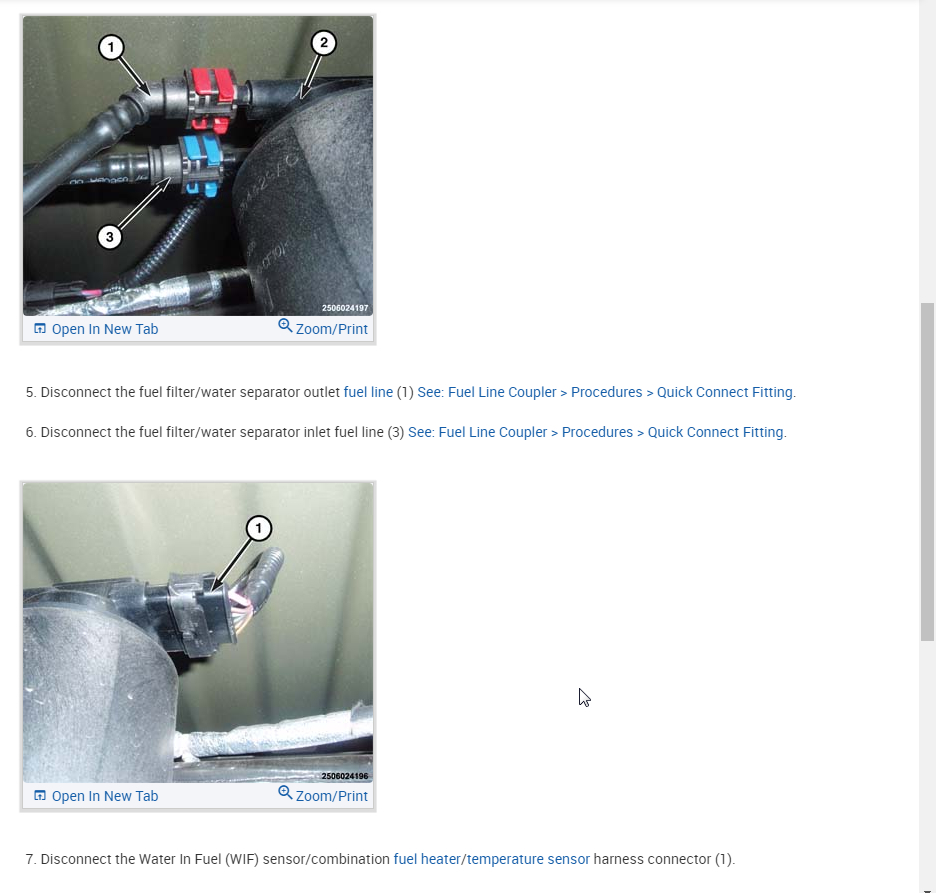 1
2
3
2506024197
Open In New Tab
Zoom/Print

5. Disconnect the fuel filter/water separator outlet fuel line (1) See: Fuel Line Coupler > Procedures > Quick Connect Fitting.

6. Disconnect the fuel filter/water separator inlet fuel line (3) See: Fuel Line Coupler > Procedures > Quick Connect Fitting.

1
2506024196
Open In New Tab
Zoom/Print

7. Disconnect the Water In Fuel (WIF) sensor/combination fuel heater/temperature sensor harness connector (1).