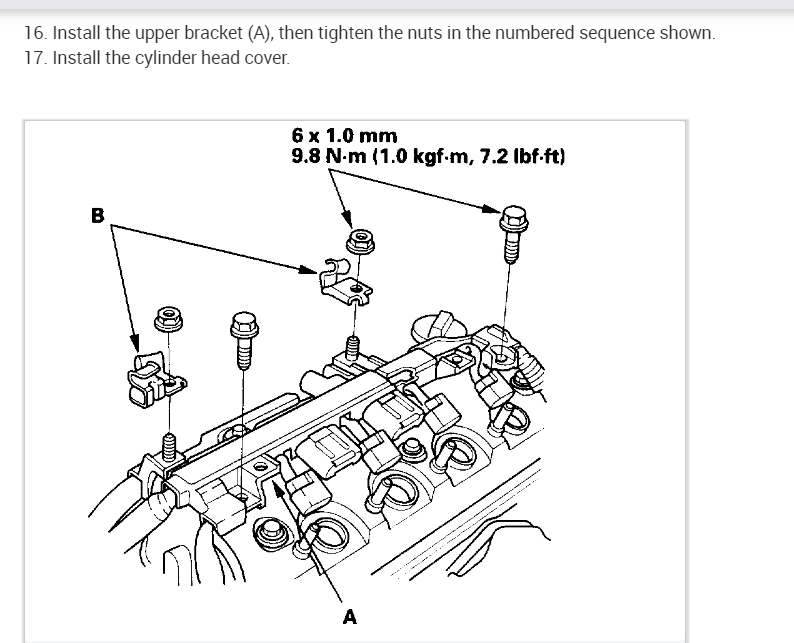 16. Install the upper bracket (A), then tighten the nuts in the numbered sequence shown.
17. Install the cylinder head cover.

6 x 1.0 mm
9.8 N·m (1.0 kgf·m, 7.2 lbf·ft)

B

A