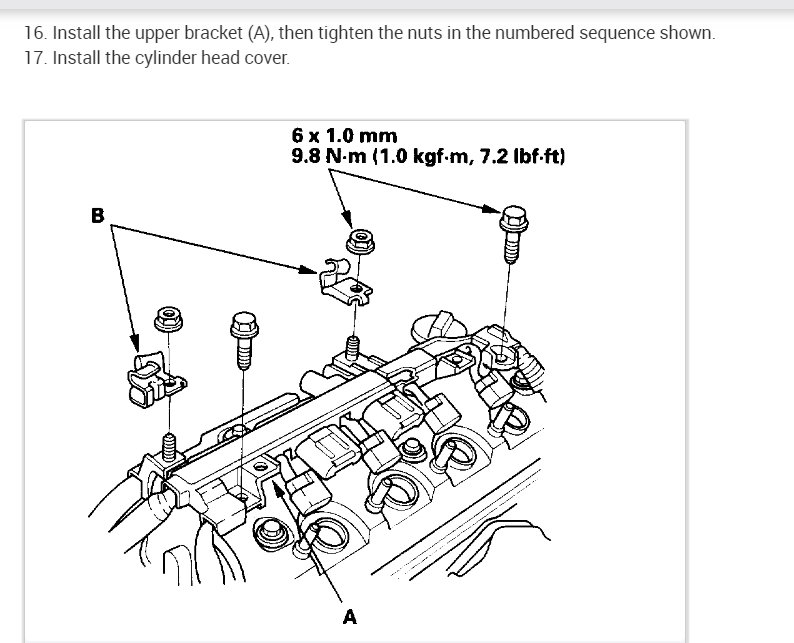 16. Install the upper bracket (A), then tighten the nuts in the numbered sequence shown.
17. Install the cylinder head cover.

6 x 1.0 mm
9.8 N·m (1.0 kgf·m, 7.2 lbf·ft)

B

A