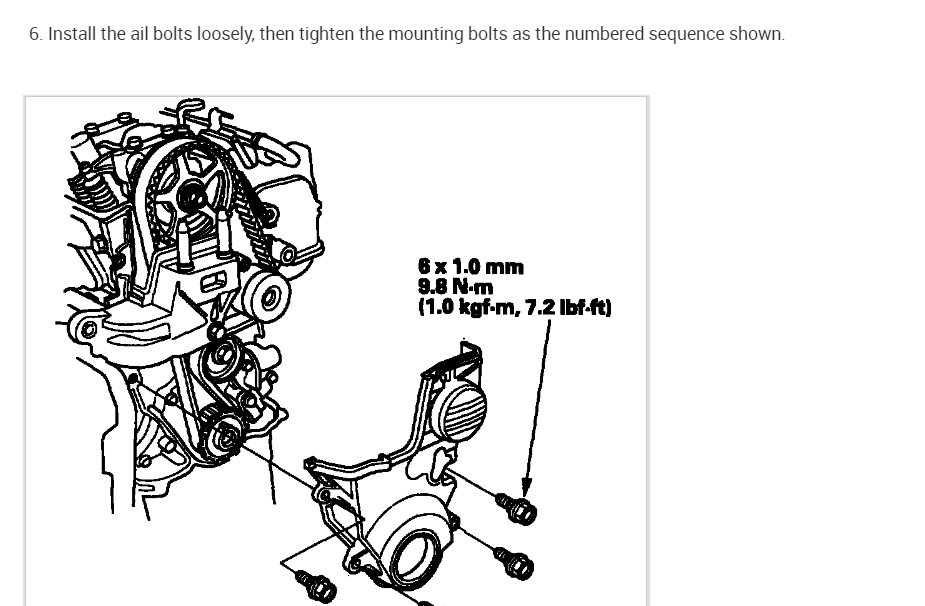 6. Install the ail bolts loosely, then tighten the mounting bolts as the numbered sequence shown.

6 x 1.0 mm
9.8 N·m
(1.0 kgf·m, 7.2 lbf·ft)