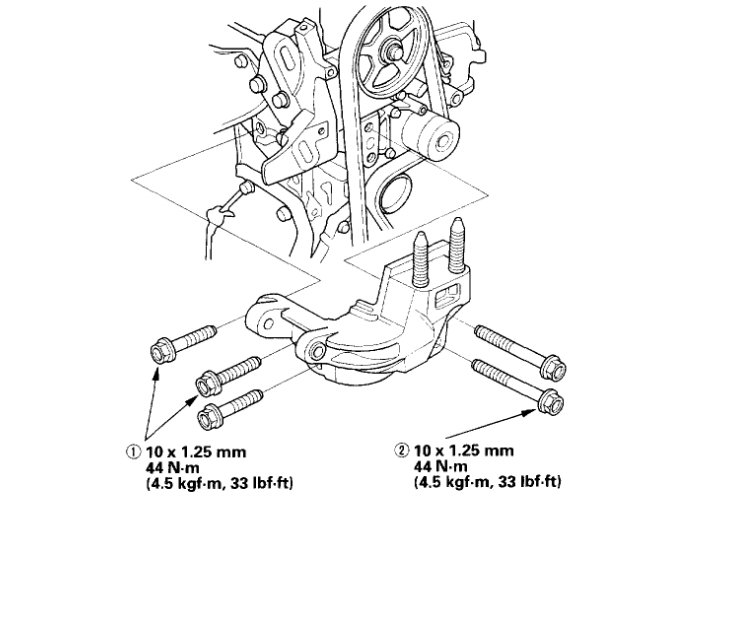 ① 10 x 1.25 mm
44 N·m
(4.5 kgf·m, 33 lbf·ft)

② 10 x 1.25 mm
44 N·m
(4.5 kgf·m, 33 lbf·ft)