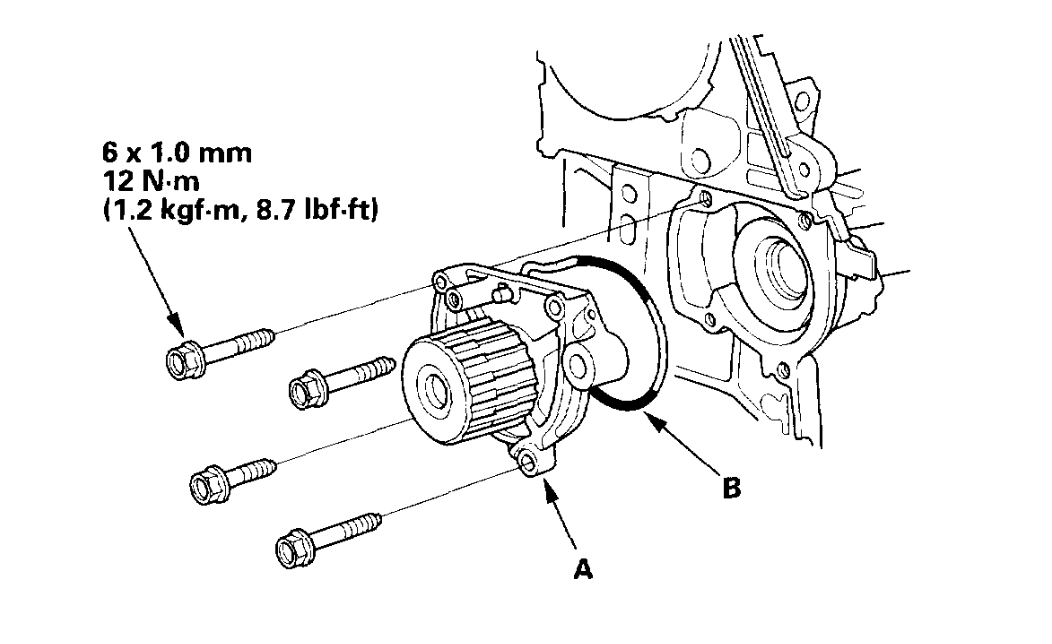 6 x 1.0 mm
12 N·m
(1.2 kgf·m, 8.7 lbf·ft)

B

A