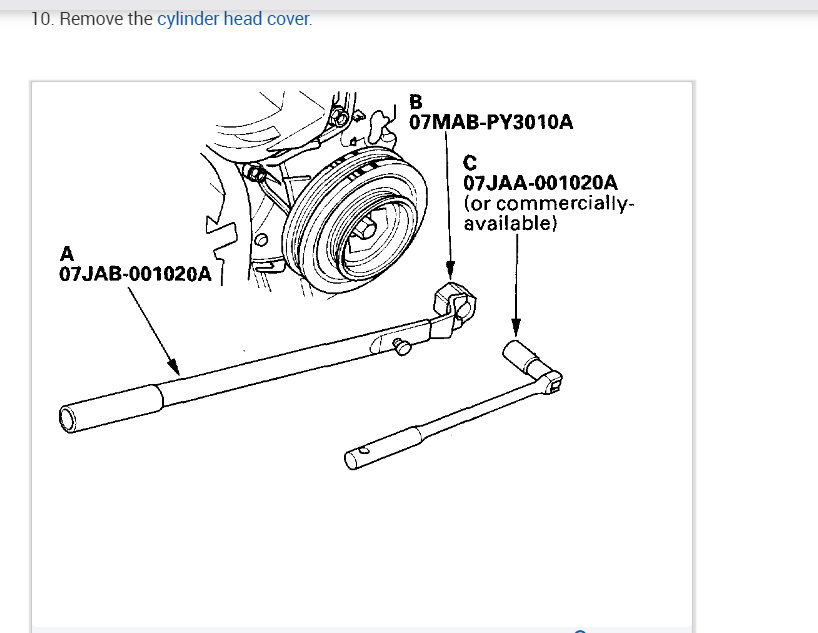 10. Remove the cylinder head cover.

B
07MAB-PY3010A

C
07JAA-001020A
(or commercially-available)

A
07JAB-001020A