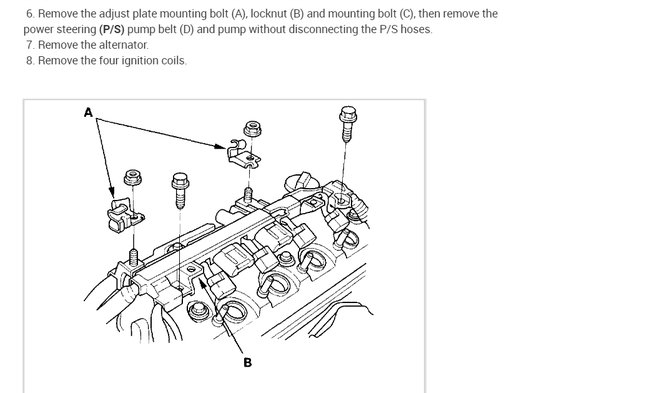 6. Remove the adjust plate mounting bolt (A), locknut (B) and mounting bolt (C), then remove the power steering (P/S) pump belt (D) and pump without disconnecting the P/S hoses.
7. Remove the alternator.
8. Remove the four ignition coils.

A

B