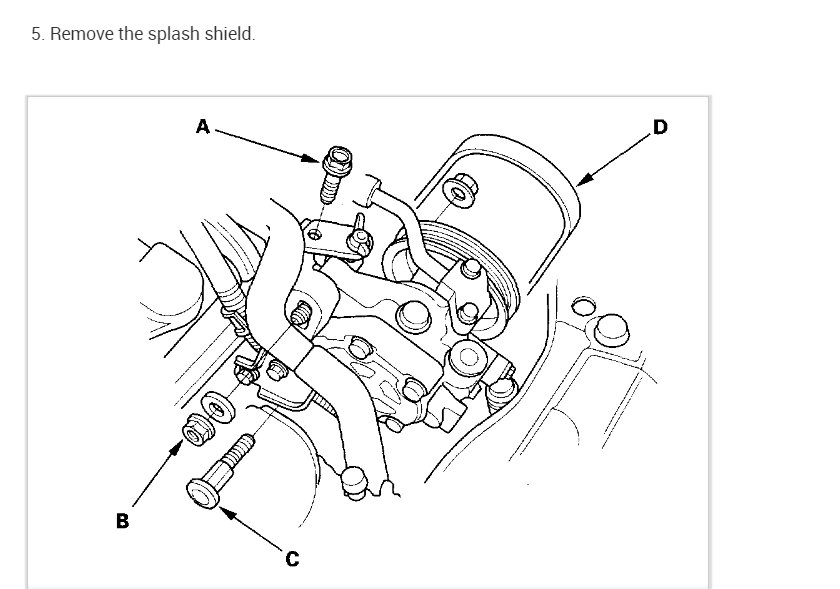 5. Remove the splash shield.

A

D

B

C