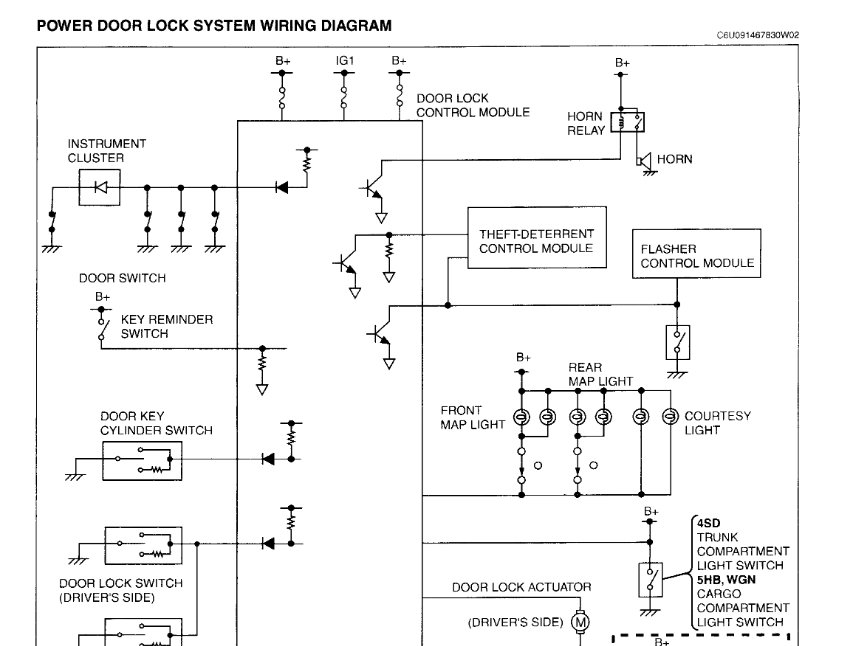 POWER DOOR LOCK SYSTEM WIRING DIAGRAM

C6U091467830W02

B+
IG1
B+
DOOR LOCK CONTROL MODULE

B+
HORN RELAY
HORN

INSTRUMENT CLUSTER

THEFT-DETERRENT CONTROL MODULE

FLASHER CONTROL MODULE

DOOR SWITCH
B+
KEY REMINDER SWITCH

B+
REAR MAP LIGHT
FRONT MAP LIGHT
COURTESY LIGHT

DOOR KEY CYLINDER SWITCH

B+
4SD
TRUNK COMPARTMENT LIGHT SWITCH
5HB, WGN
CARGO COMPARTMENT LIGHT SWITCH

DOOR LOCK SWITCH (DRIVER'S SIDE)

DOOR LOCK ACTUATOR
(DRIVER'S SIDE) M

B+