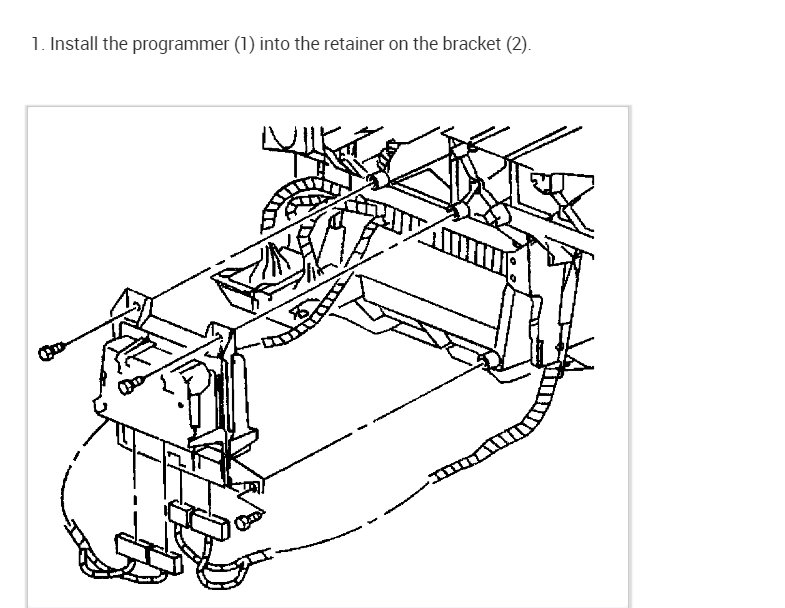 1. Install the programmer (1) into the retainer on the bracket (2).