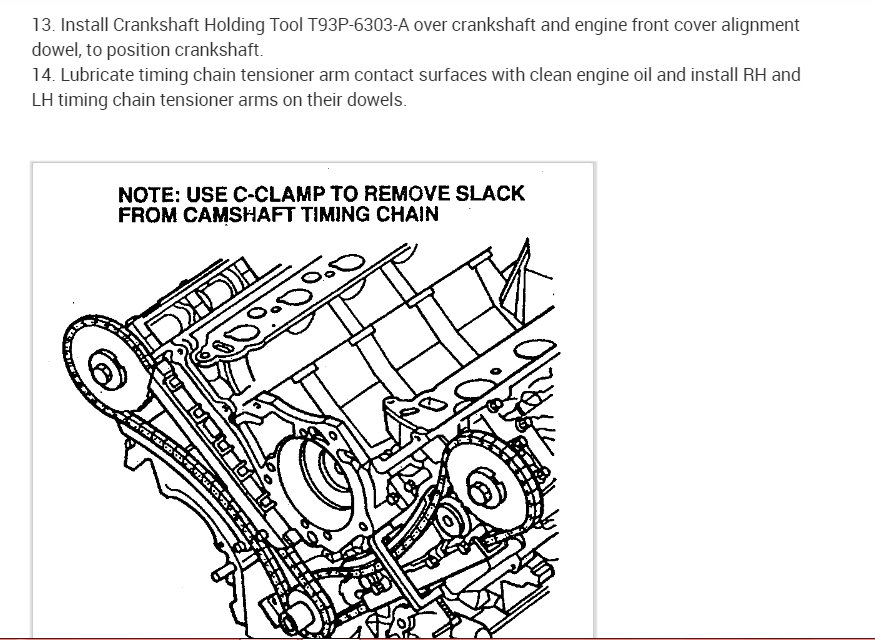 13. Install Crankshaft Holding Tool T93P-6303-A over crankshaft and engine front cover alignment dowel, to position crankshaft.
14. Lubricate timing chain tensioner arm contact surfaces with clean engine oil and install RH and LH timing chain tensioner arms on their dowels.

NOTE: USE C-CLAMP TO REMOVE SLACK FROM CAMSHAFT TIMING CHAIN