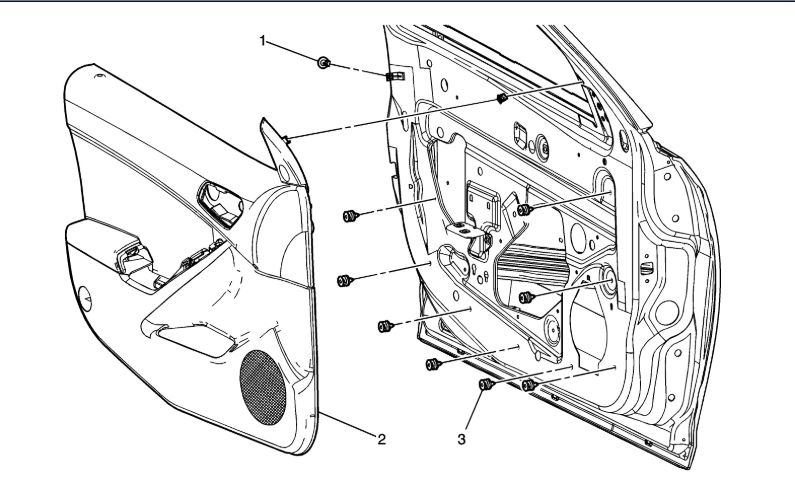 1

2

3