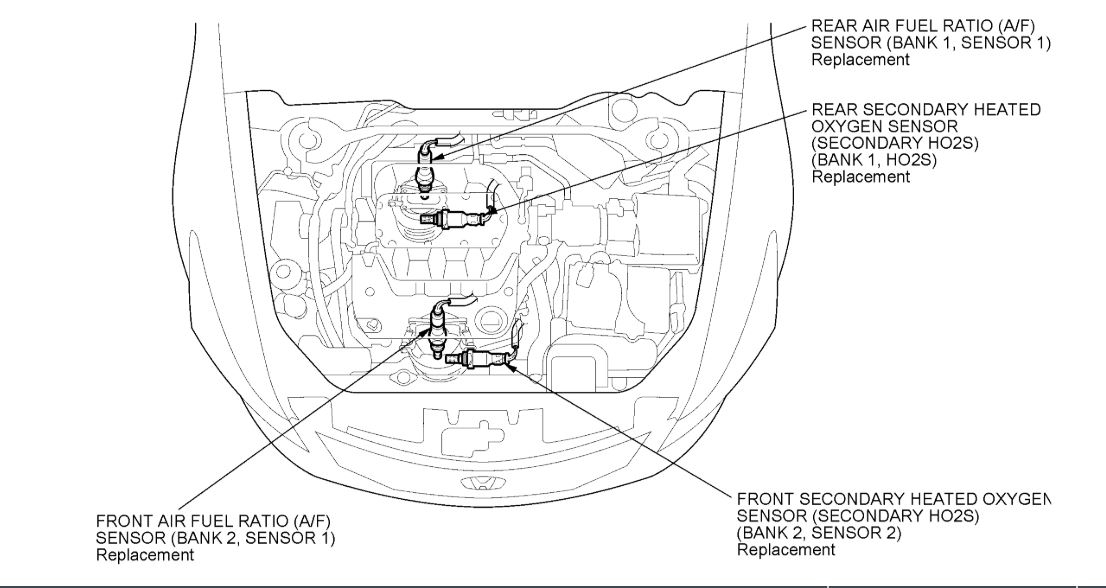 REAR AIR FUEL RATIO (A/F) SENSOR (BANK 1, SENSOR 1)
Replacement

REAR SECONDARY HEATED OXYGEN SENSOR (SECONDARY HO2S) (BANK 1, HO2S)
Replacement

FRONT AIR FUEL RATIO (A/F) SENSOR (BANK 2, SENSOR 1)
Replacement

FRONT SECONDARY HEATED OXYGEN SENSOR (SECONDARY HO2S) (BANK 2, SENSOR 2)
Replacement