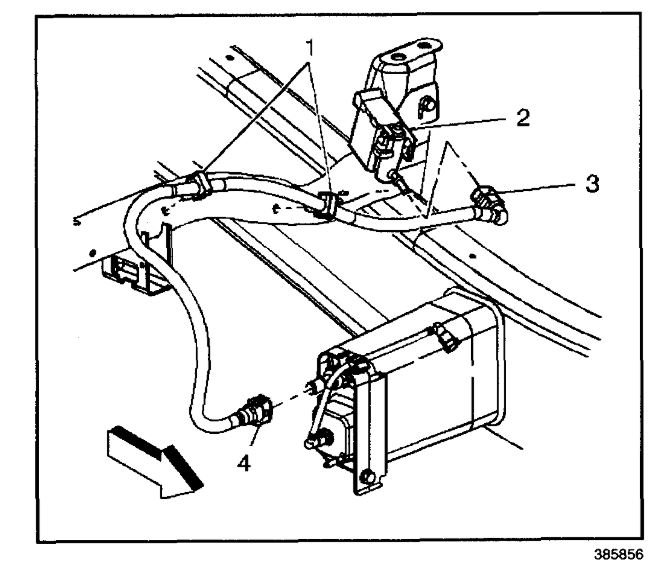 1
2
3
4
385856