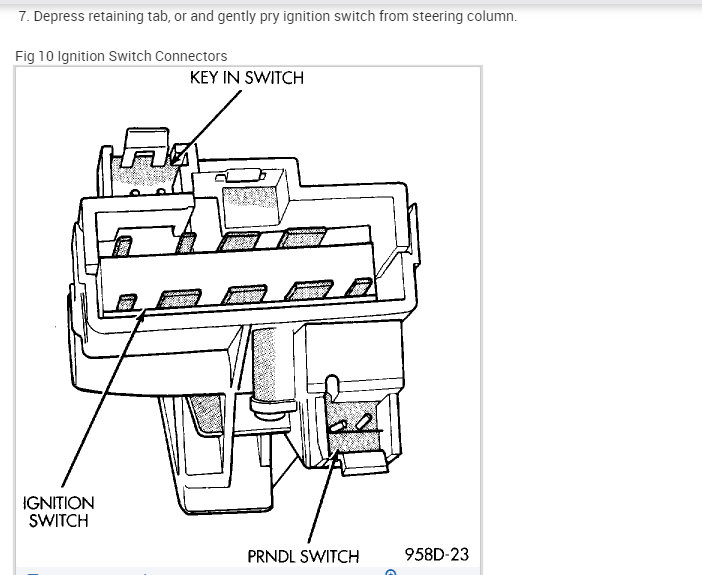 7. Depress retaining tab, or and gently pry ignition switch from steering column.

Fig 10 Ignition Switch Connectors

KEY IN SWITCH

IGNITION SWITCH

PRNDL SWITCH

958D-23