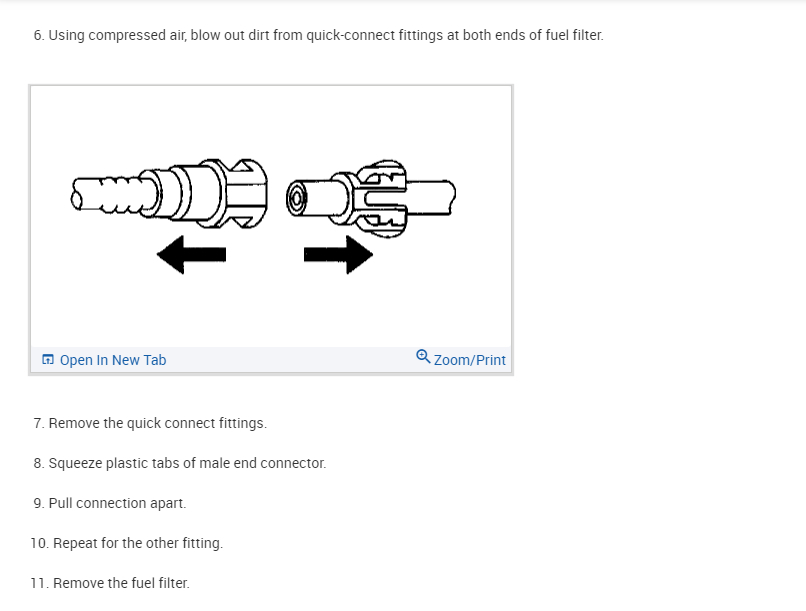 6. Using compressed air, blow out dirt from quick-connect fittings at both ends of fuel filter.

Open In New Tab

Zoom/Print

7. Remove the quick connect fittings.

8. Squeeze plastic tabs of male end connector.

9. Pull connection apart.

10. Repeat for the other fitting.

11. Remove the fuel filter.