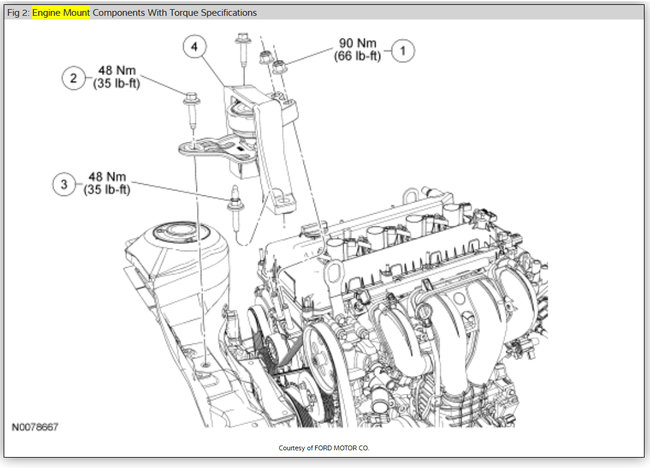 Fig 2: Engine Mount Components With Torque Specifications

4

90 Nm
(66 lb-ft)

1

2

48 Nm
(35 lb-ft)

3

48 Nm
(35 lb-ft)

N0078667

Courtesy of FORD MOTOR CO.